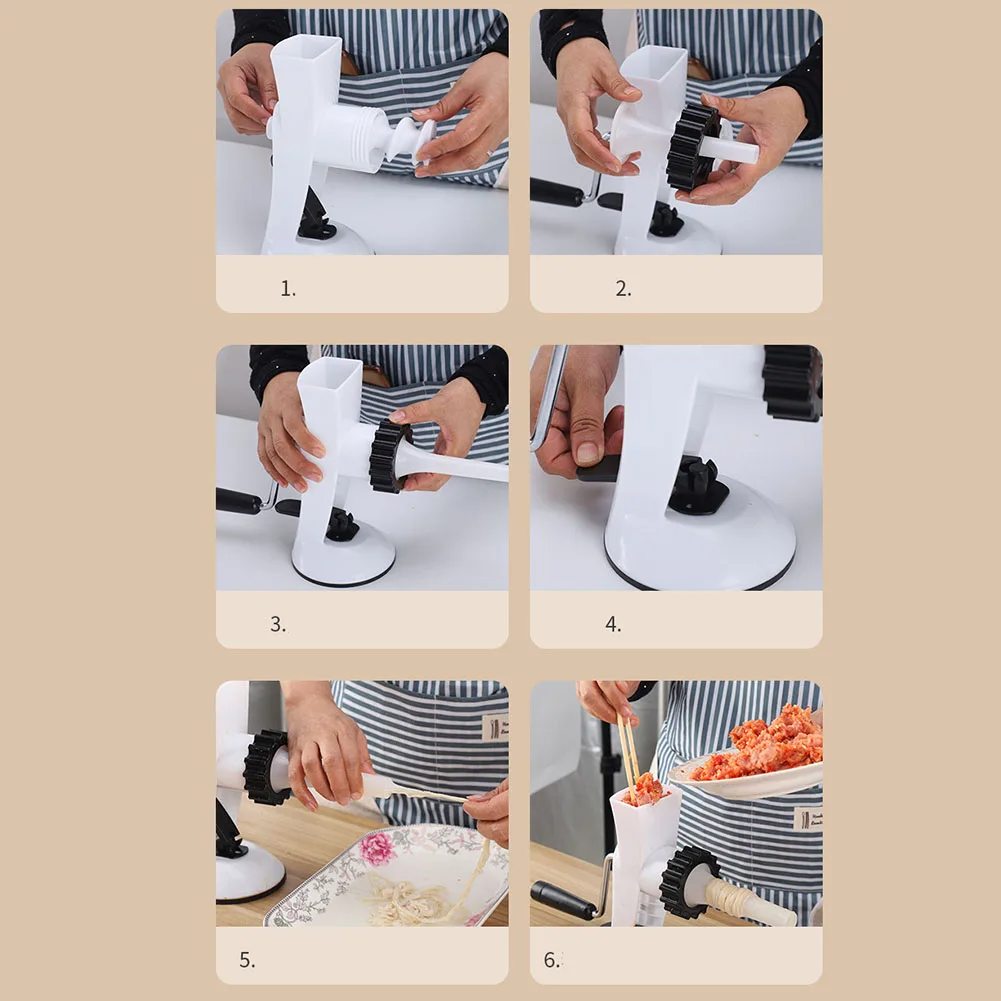 1.

2.

3.

4.

5.

6.